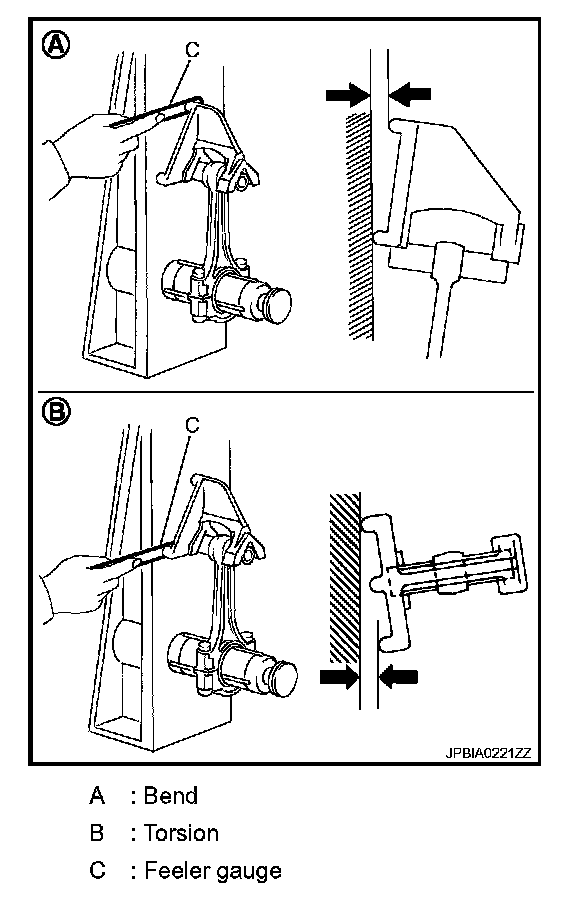 A
C

B
C

JPBIA0221ZZ

A : Bend
B : Torsion
C : Feeler gauge