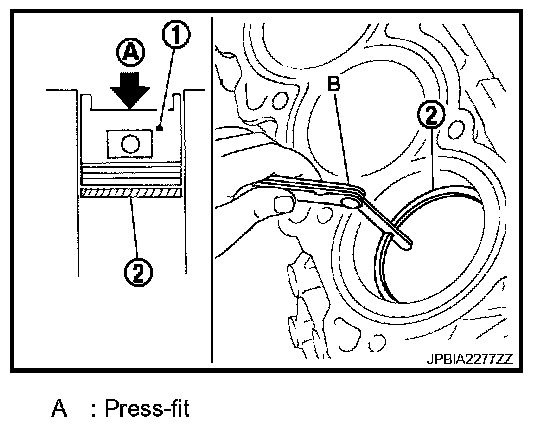 A
1
2
B
2
JPBIA2277ZZ

A : Press-fit