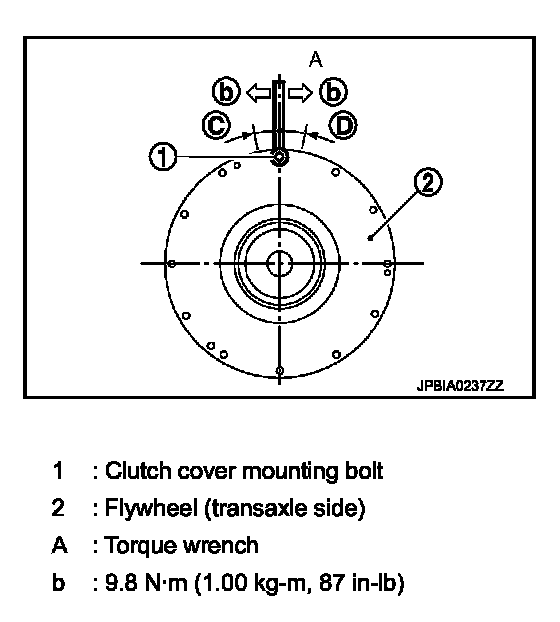 A

b

b

C

D

1

2

JPBIA0237ZZ

1 : Clutch cover mounting bolt

2 : Flywheel (transaxle side)

A : Torque wrench

b : 9.8 N·m (1.00 kg-m, 87 in-lb)