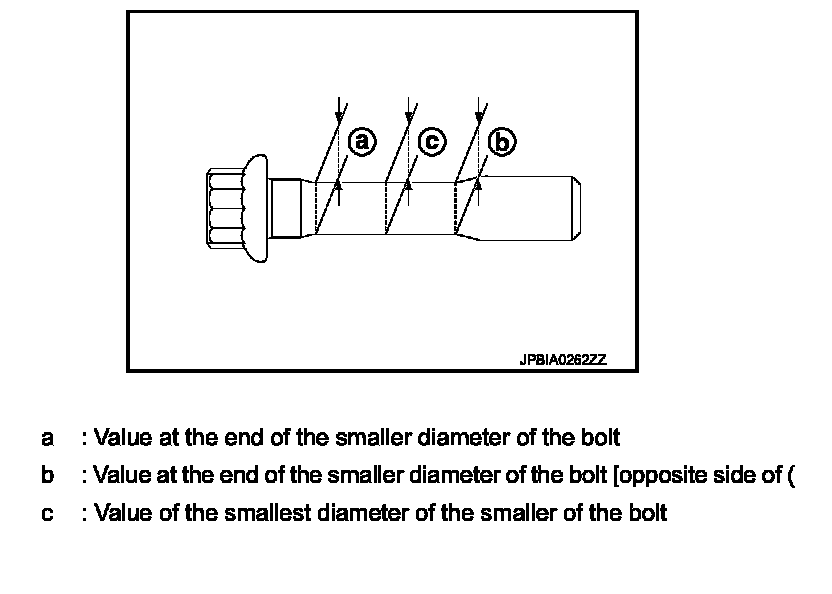 ⓐ ⓒ ⓑ

JPBIA0262ZZ

a : Value at the end of the smaller diameter of the bolt

b : Value at the end of the smaller diameter of the bolt [opposite side of (

c : Value of the smallest diameter of the smaller of the bolt