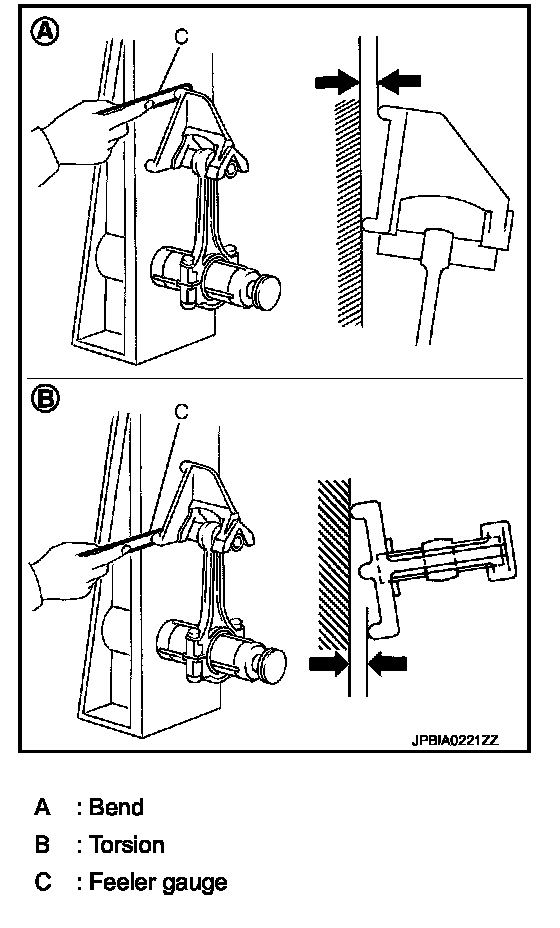 A
C

B
C

JPBIA0221ZZ

A : Bend
B : Torsion
C : Feeler gauge