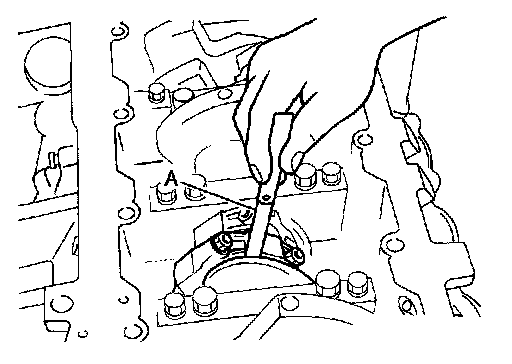 A