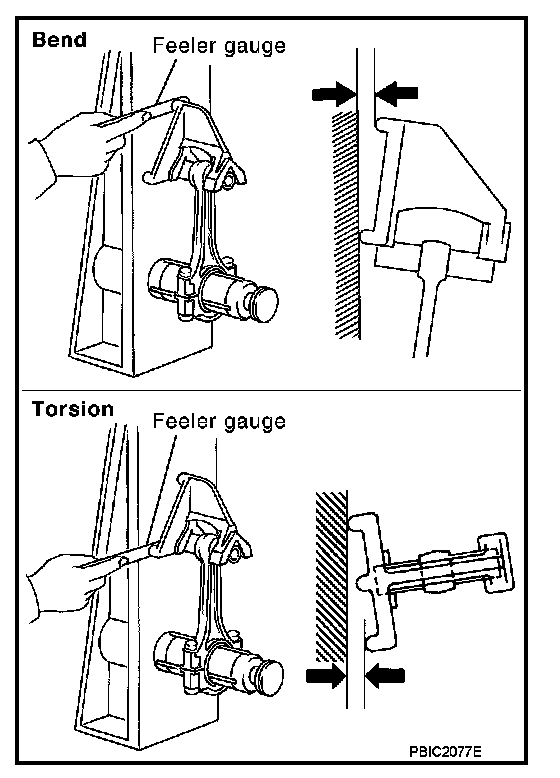 Bend
Feeler gauge

Torsion
Feeler gauge

PBIC2077E