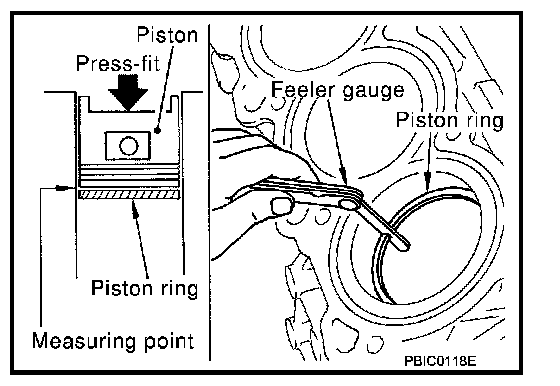 Piston
Press-fit
Piston ring
Measuring point
Feeler gauge
Piston ring
PBIC0118E