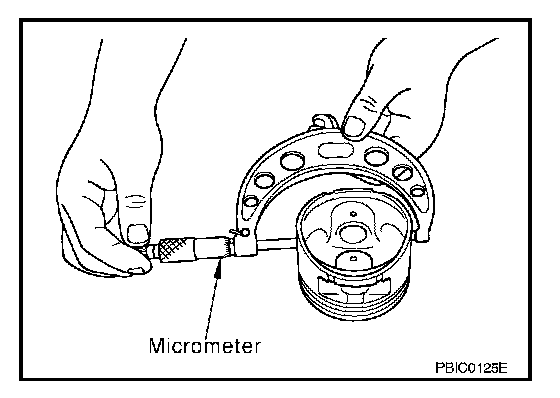 Micrometer

PBIC0125E