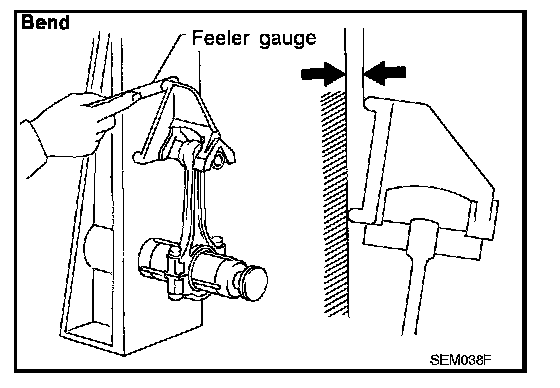 Bend

Feeler gauge

SEM038F