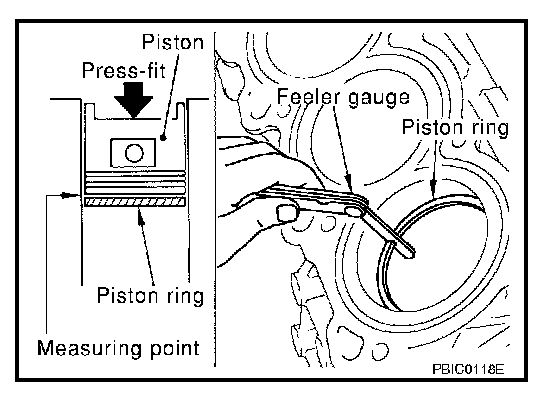 Piston
Press-fit
Piston ring
Measuring point
Feeler gauge
Piston ring
PBIC0118E