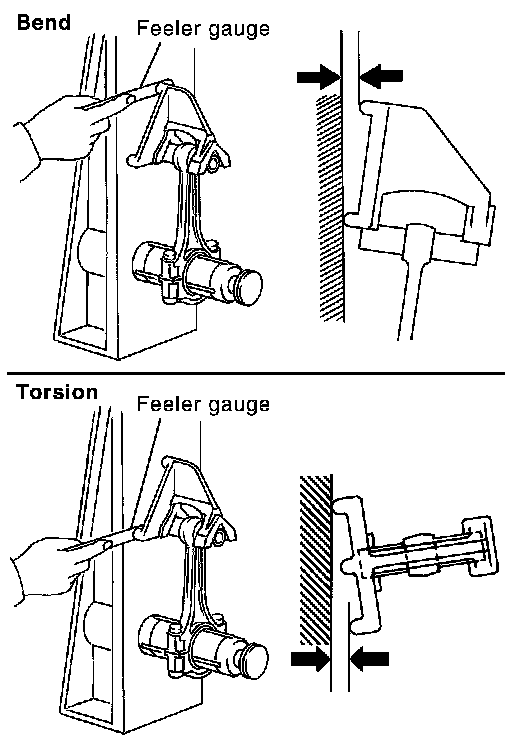 Bend
Feeler gauge

Torsion
Feeler gauge