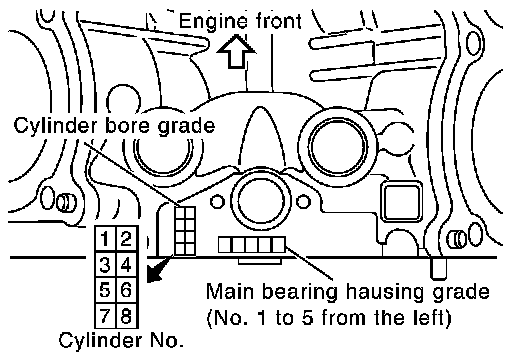 Engine front

Cylinder bore grade

| 1 | 2 |
|---|---|
| 3 | 4 |
| 5 | 6 |
| 7 | 8 |

Cylinder No.

Main bearing hausing grade
(No. 1 to 5 from the left)