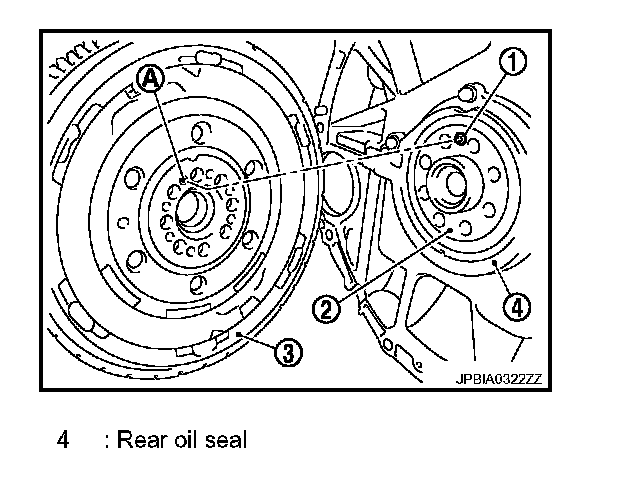 A
1
2
3
4
JPBIA0322ZZ

4 : Rear oil seal