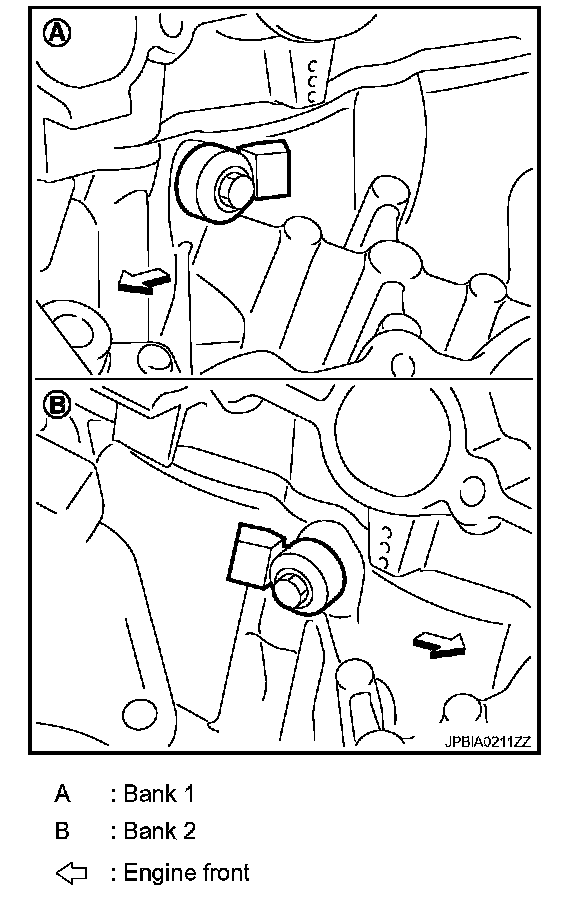 A

B

JPBIA0211ZZ

A : Bank 1

B : Bank 2

⇦ : Engine front