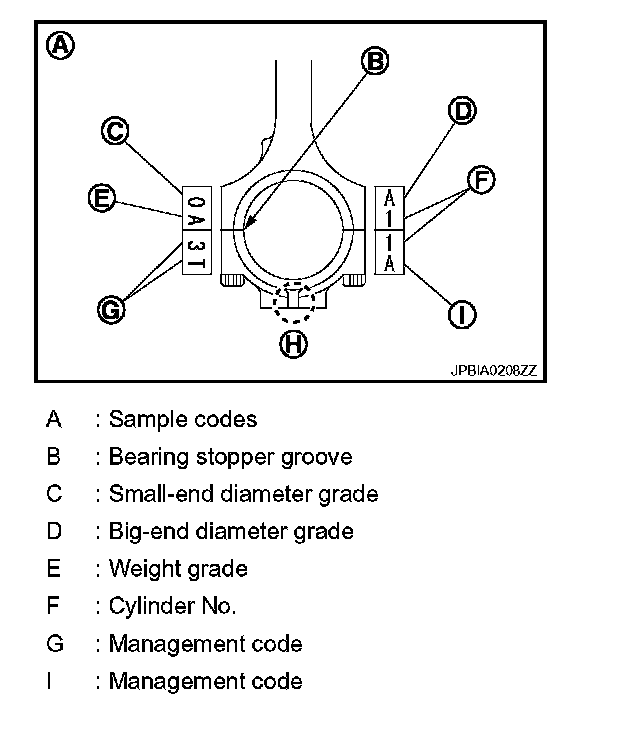 A
B
C
D
E
F
0 A
3 T
A 1
1 A
G
H
I
JPBIA0208ZZ

A : Sample codes
B : Bearing stopper groove
C : Small-end diameter grade
D : Big-end diameter grade
E : Weight grade
F : Cylinder No.
G : Management code
I : Management code