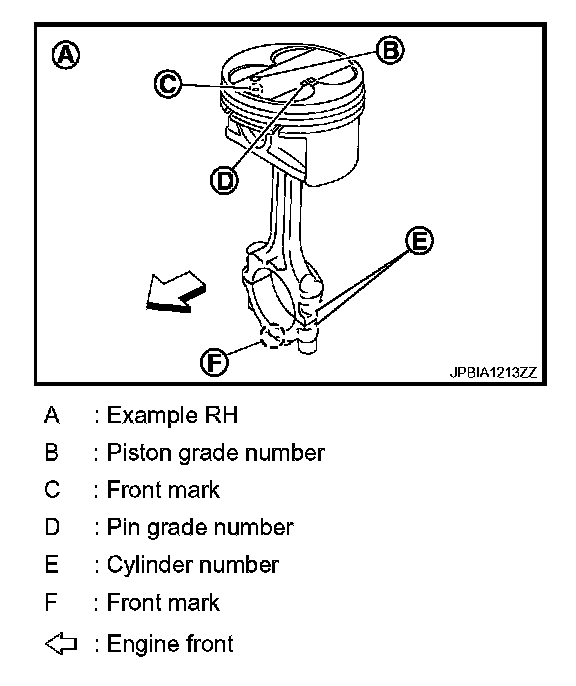 A

B

C

D

E

F

JPBIA1213ZZ

A : Example RH

B : Piston grade number

C : Front mark

D : Pin grade number

E : Cylinder number

F : Front mark

⇦ : Engine front