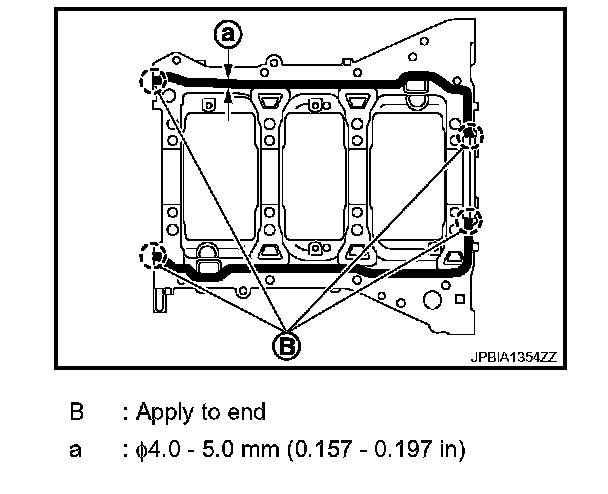 a

B

JPBIA1354ZZ

B : Apply to end

a : $\phi$4.0 - 5.0 mm (0.157 - 0.197 in)