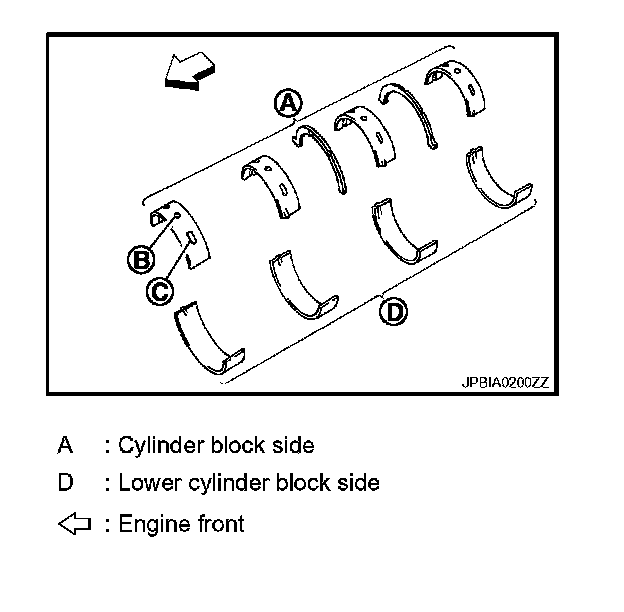 A

B

C

D

JPBIA0200ZZ

A : Cylinder block side

D : Lower cylinder block side

⇦ : Engine front