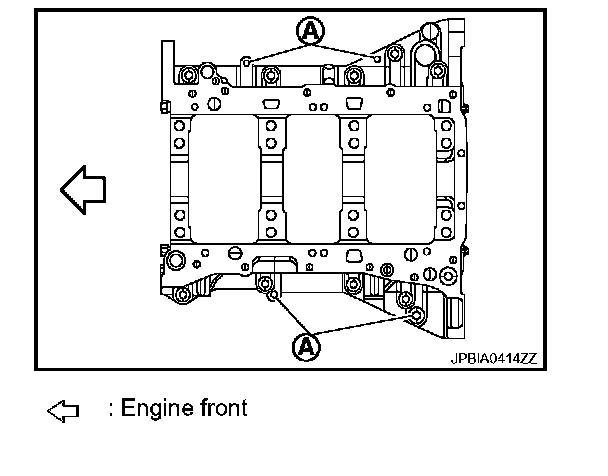 A

A

JPBIA0414ZZ

: Engine front