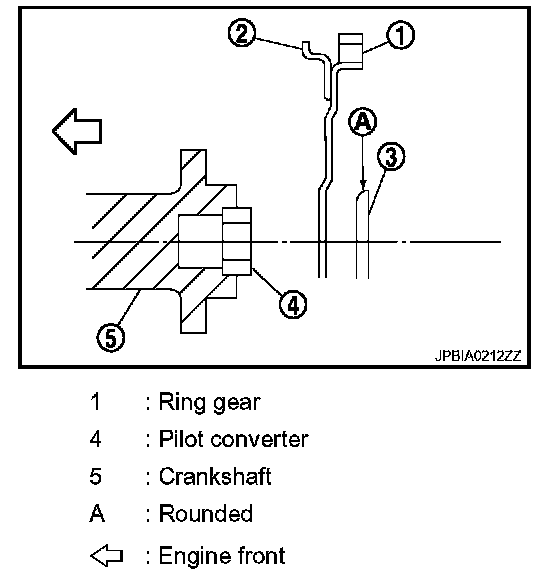 2
1
A
3
4
5
JPBIA0212ZZ

1 : Ring gear
4 : Pilot converter
5 : Crankshaft
A : Rounded
⇦ : Engine front