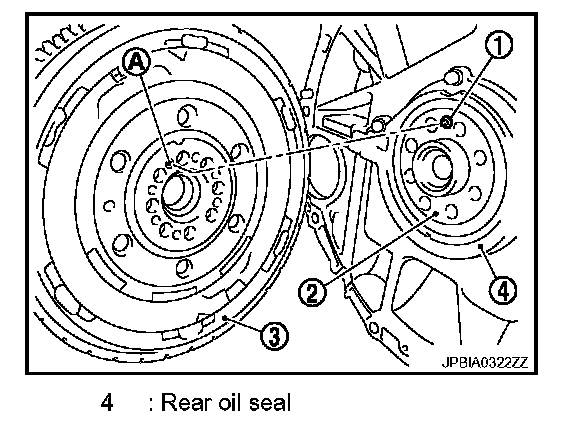 A
1
2
3
4
JPBIA0322ZZ

4 : Rear oil seal