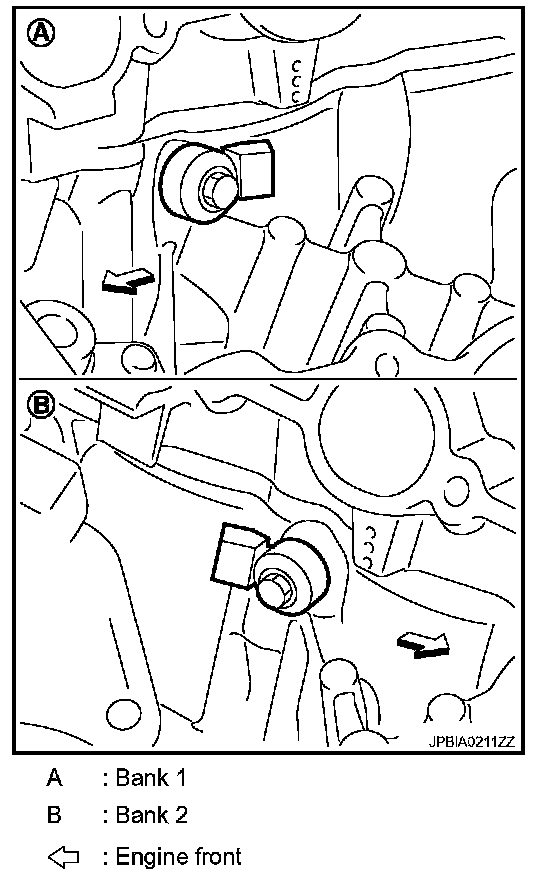 A

B

JPBIA0211ZZ

A : Bank 1

B : Bank 2

⇦ : Engine front