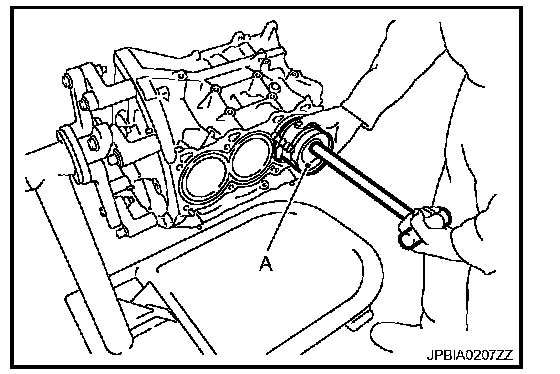 A

JPBIA0207ZZ