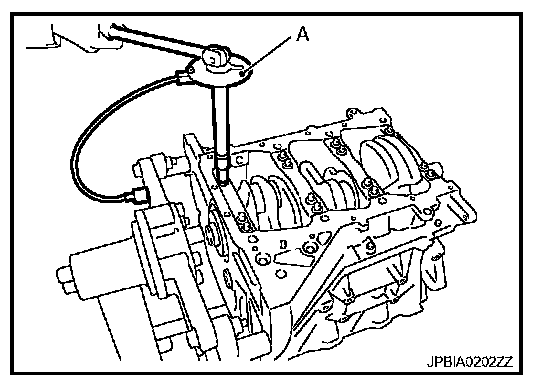 A

JPBIA0202ZZ