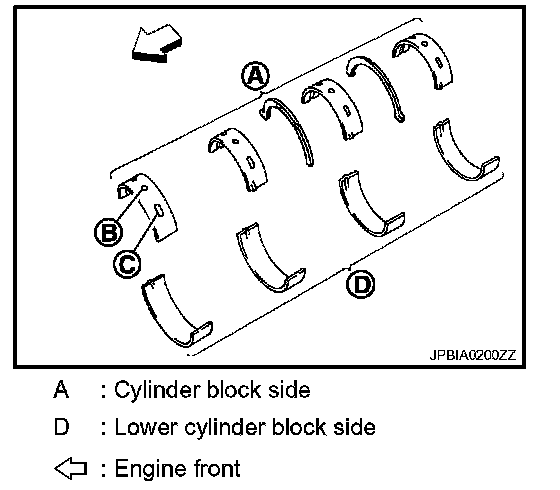 A

B

C

D

JPBIA0200ZZ

A : Cylinder block side

D : Lower cylinder block side

⇦ : Engine front