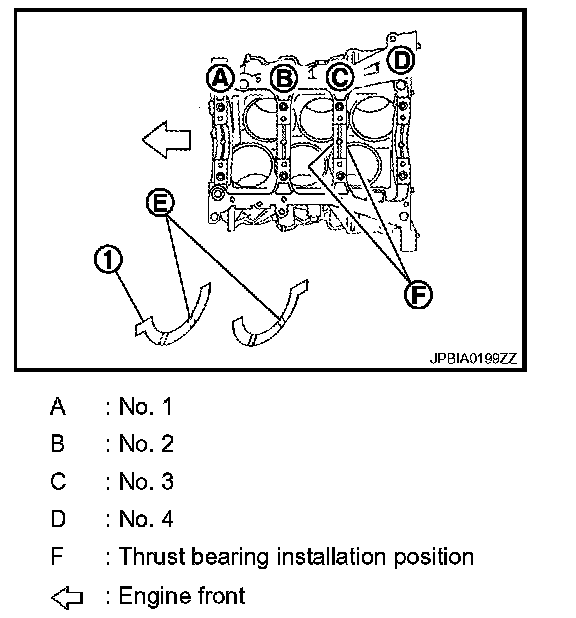 A B C D
E
1
F
JPBIA0199ZZ

A : No. 1
B : No. 2
C : No. 3
D : No. 4
F : Thrust bearing installation position
⇦ : Engine front