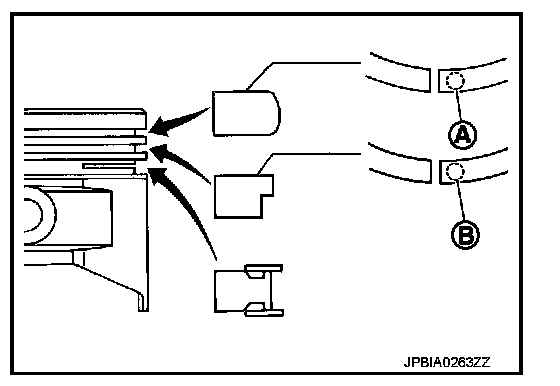 A
B
JPBIA0263ZZ