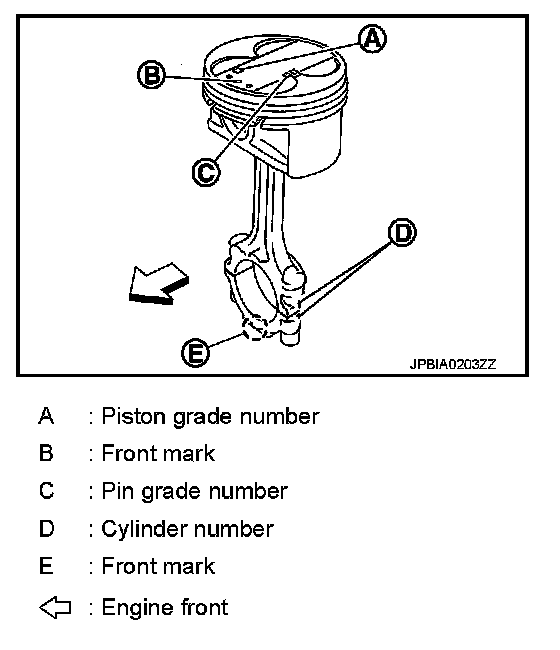 A
B
C
D
E
JPBIA0203ZZ

A : Piston grade number
B : Front mark
C : Pin grade number
D : Cylinder number
E : Front mark
⇦ : Engine front