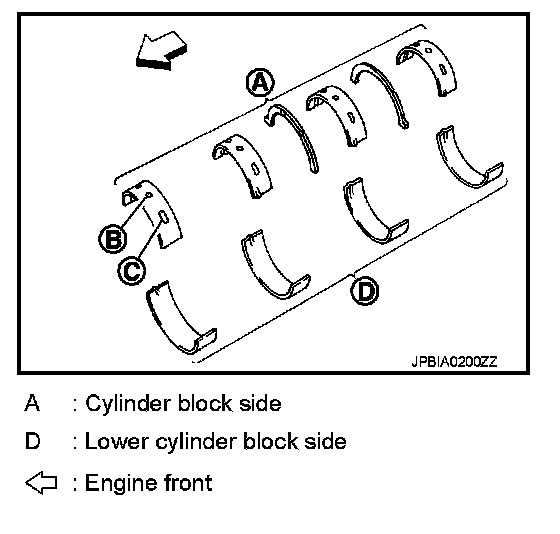 A

B

C

D

JPBIA0200ZZ

A : Cylinder block side

D : Lower cylinder block side

⇦ : Engine front