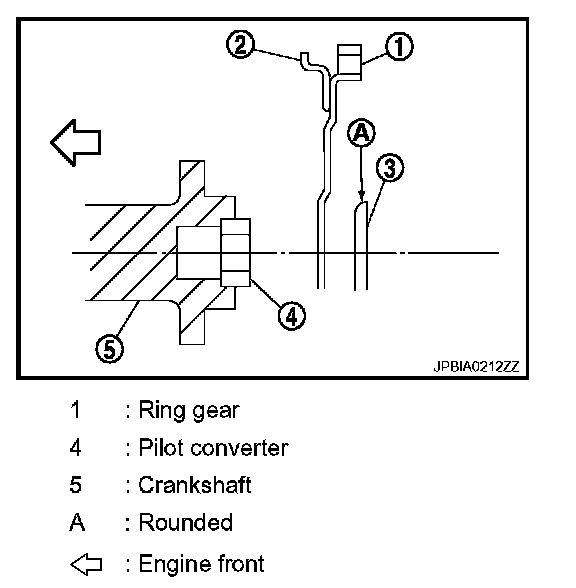 2
1
A
3
4
5
JPBIA0212ZZ

1 : Ring gear
4 : Pilot converter
5 : Crankshaft
A : Rounded
⇦ : Engine front