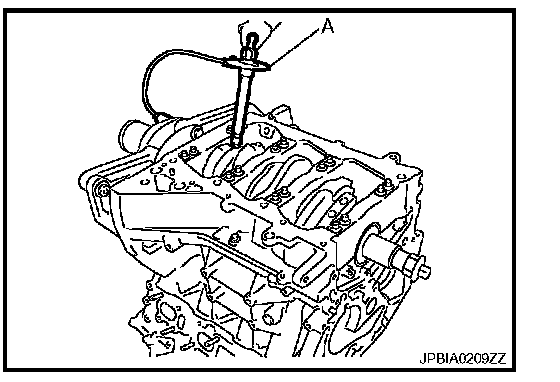 A

JPBIA0209ZZ