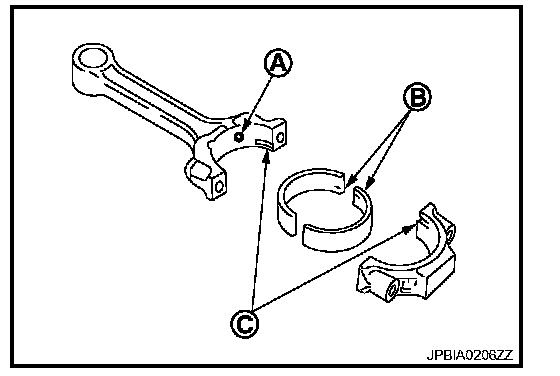 A
B
C
JPBIA0206ZZ