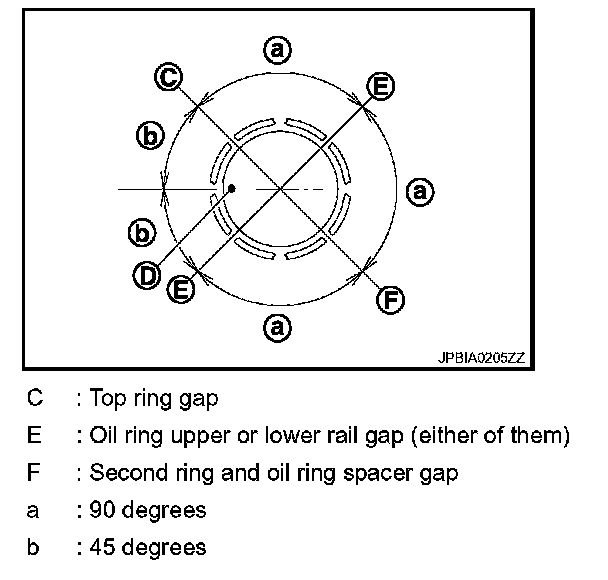 a
C
E
b
a
b
D
E
F
a
JPBIA0205ZZ

C : Top ring gap
E : Oil ring upper or lower rail gap (either of them)
F : Second ring and oil ring spacer gap
a : 90 degrees
b : 45 degrees