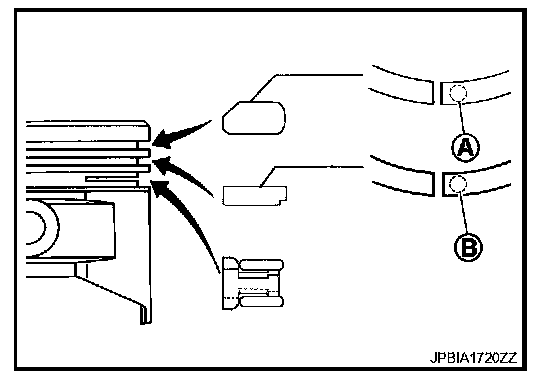 A

B

JPBIA1720ZZ