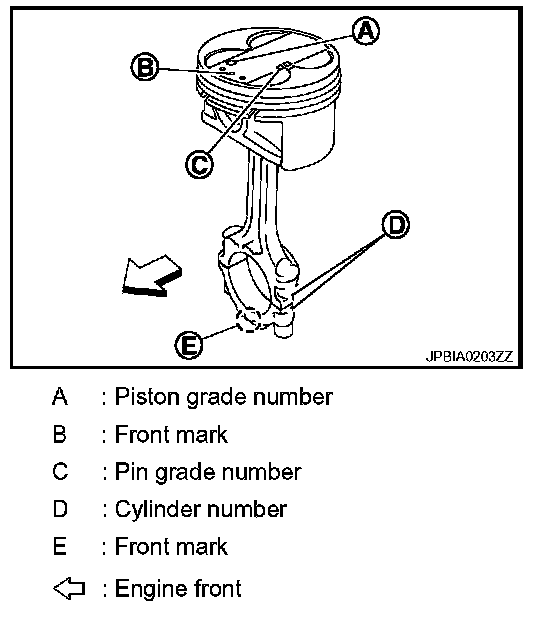 A

B

C

D

E

JPBIA0203ZZ

A : Piston grade number

B : Front mark

C : Pin grade number

D : Cylinder number

E : Front mark

⇦ : Engine front