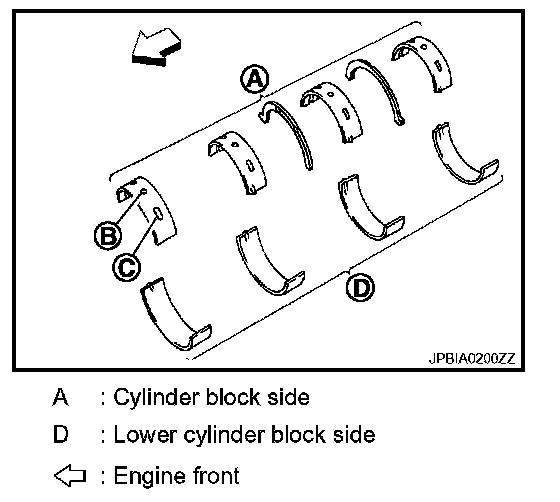 A

B

C

D

JPBIA0200ZZ

A : Cylinder block side

D : Lower cylinder block side

⇦ : Engine front