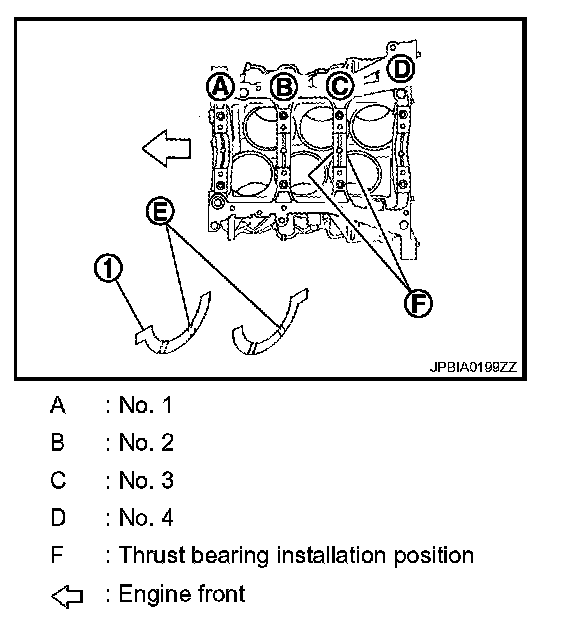 A
B
C
D
E
1
F
JPBIA0199ZZ

A : No. 1
B : No. 2
C : No. 3
D : No. 4
F : Thrust bearing installation position
⇦ : Engine front