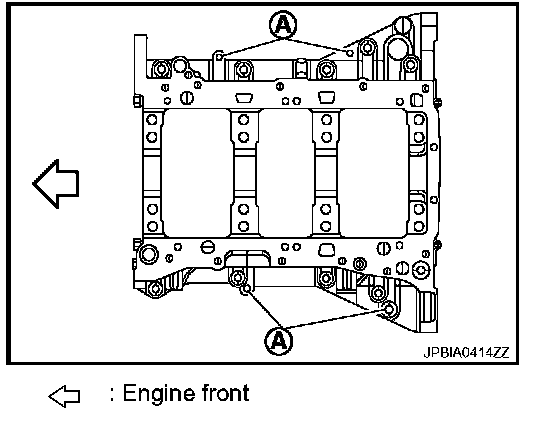 A

A

JPBIA0414ZZ

: Engine front