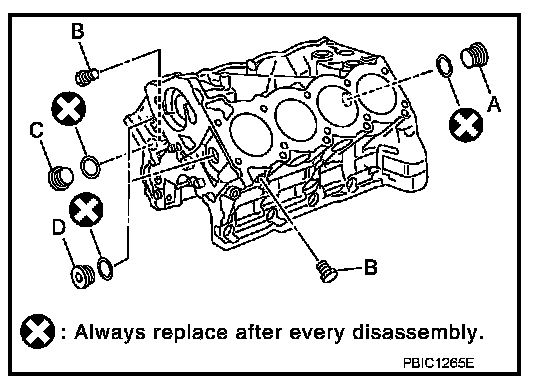 B

A

C

D

B

: Always replace after every disassembly.

PBIC1265E