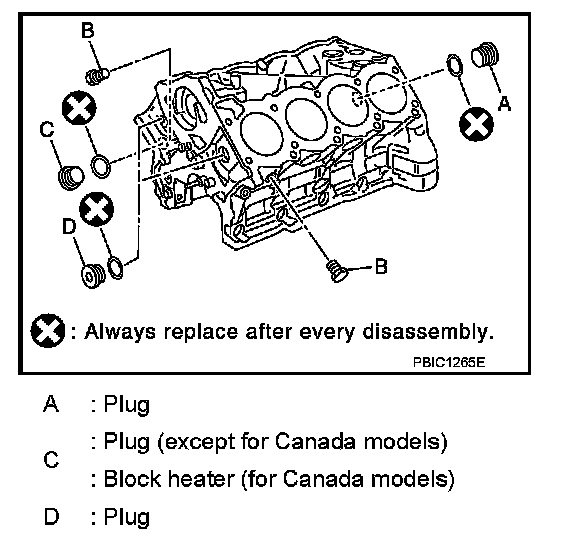 B
A
C
D
B
: Always replace after every disassembly.
PBIC1265E

A : Plug
C : Plug (except for Canada models)
: Block heater (for Canada models)
D : Plug