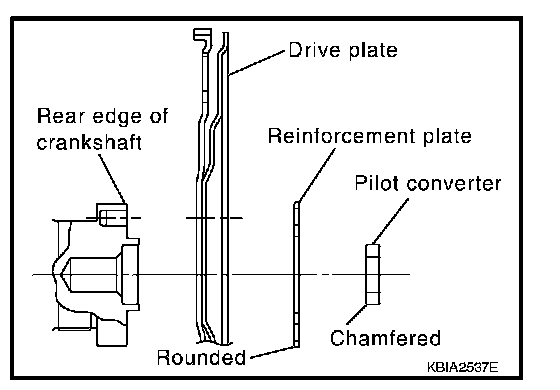 Drive plate

Rear edge of crankshaft

Reinforcement plate

Pilot converter

Chamfered

Rounded

KBIA2537E