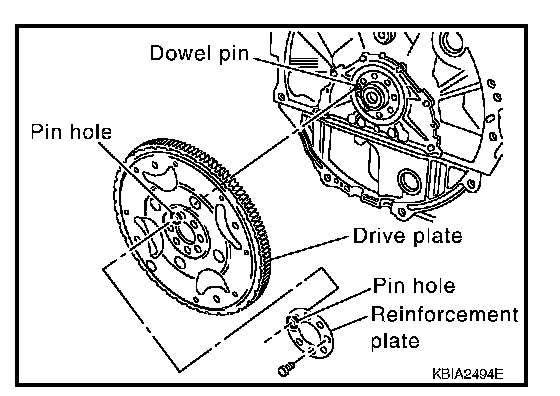 Dowel pin

Pin hole

Drive plate

Pin hole

Reinforcement plate

KBIA2494E