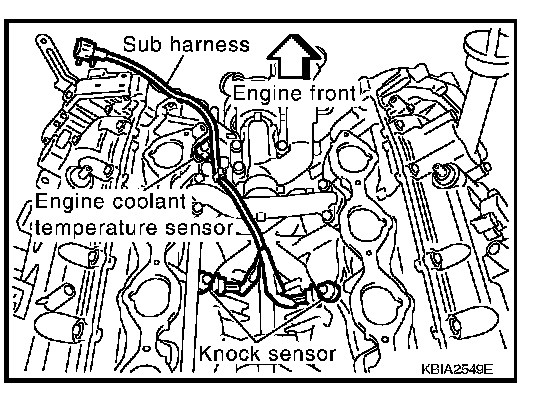 Sub harness

Engine front

Engine coolant temperature sensor

Knock sensor

KBIA2549E