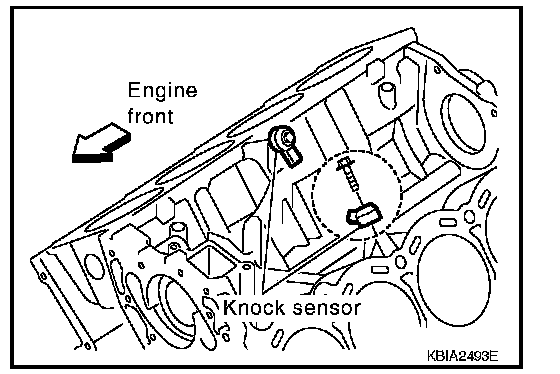 Engine front

Knock sensor

KBIA2493E