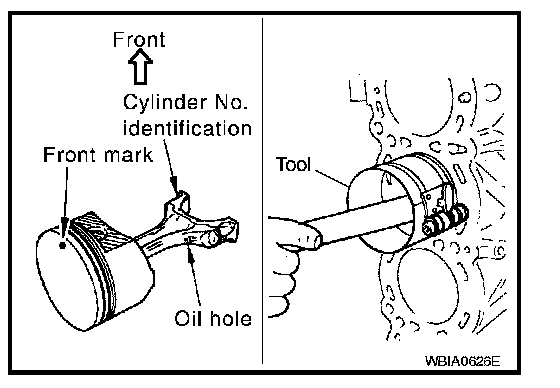 Front

Cylinder No. identification

Front mark

Oil hole

Tool

WBIA0626E