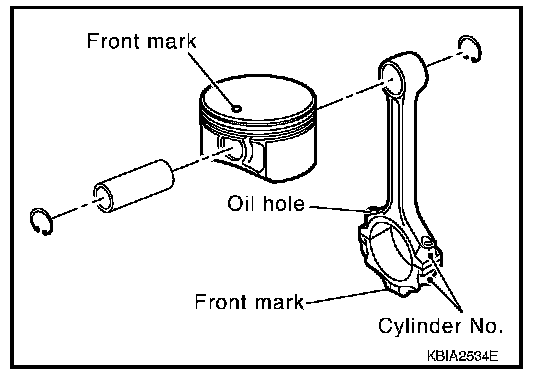 Front mark

Oil hole

Front mark

Cylinder No.

KBIA2534E