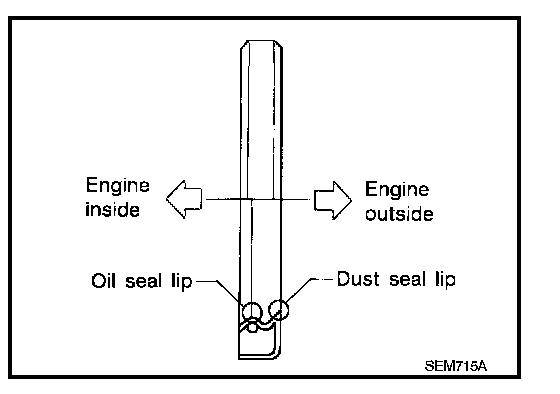 Engine inside

Engine outside

Oil seal lip

Dust seal lip

SEM715A