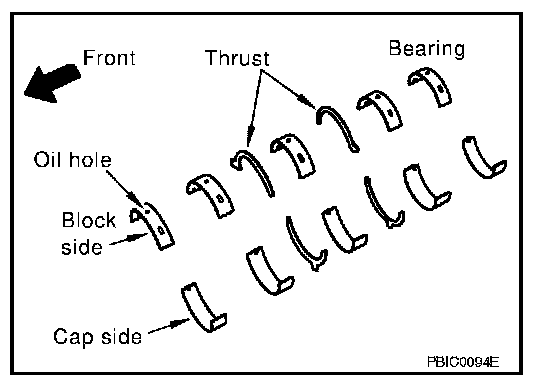 Front

Thrust

Bearing

Oil hole

Block side

Cap side

PBIC0094E