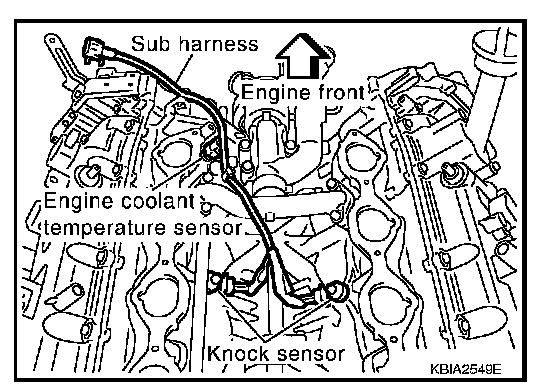 Sub harness

Engine front

Engine coolant temperature sensor

Knock sensor

KBIA2549E